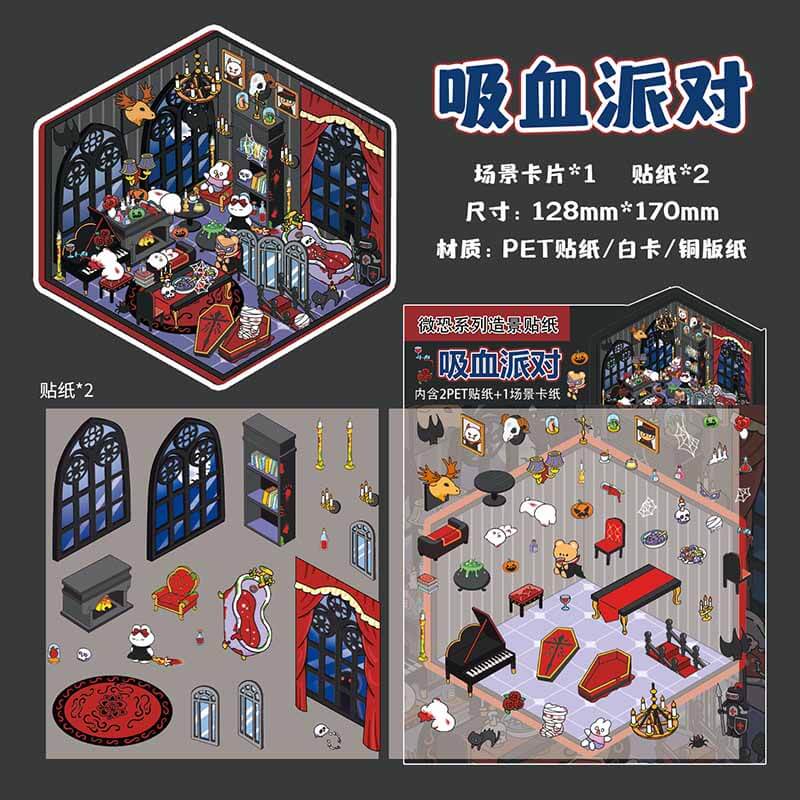 吸血派对

场景卡片*1　贴纸*2

尺寸：128mm*170mm

材质：PET贴纸/白卡/铜版纸

贴纸*2

微恐系列造景贴纸

吸血派对

内含2PET贴纸+1场景卡纸